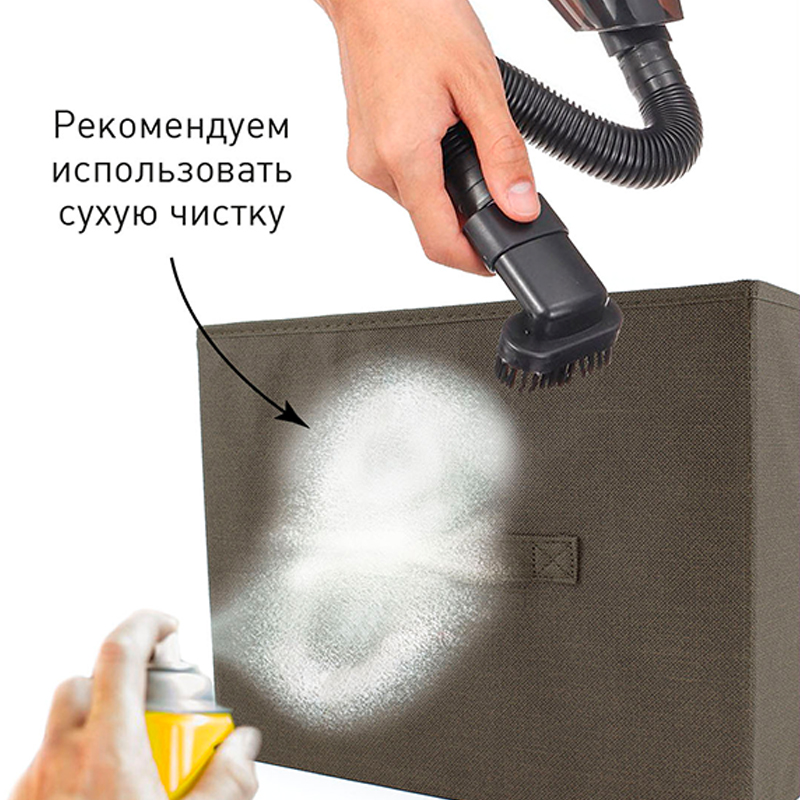 Рекомендуем использовать сухую чистку